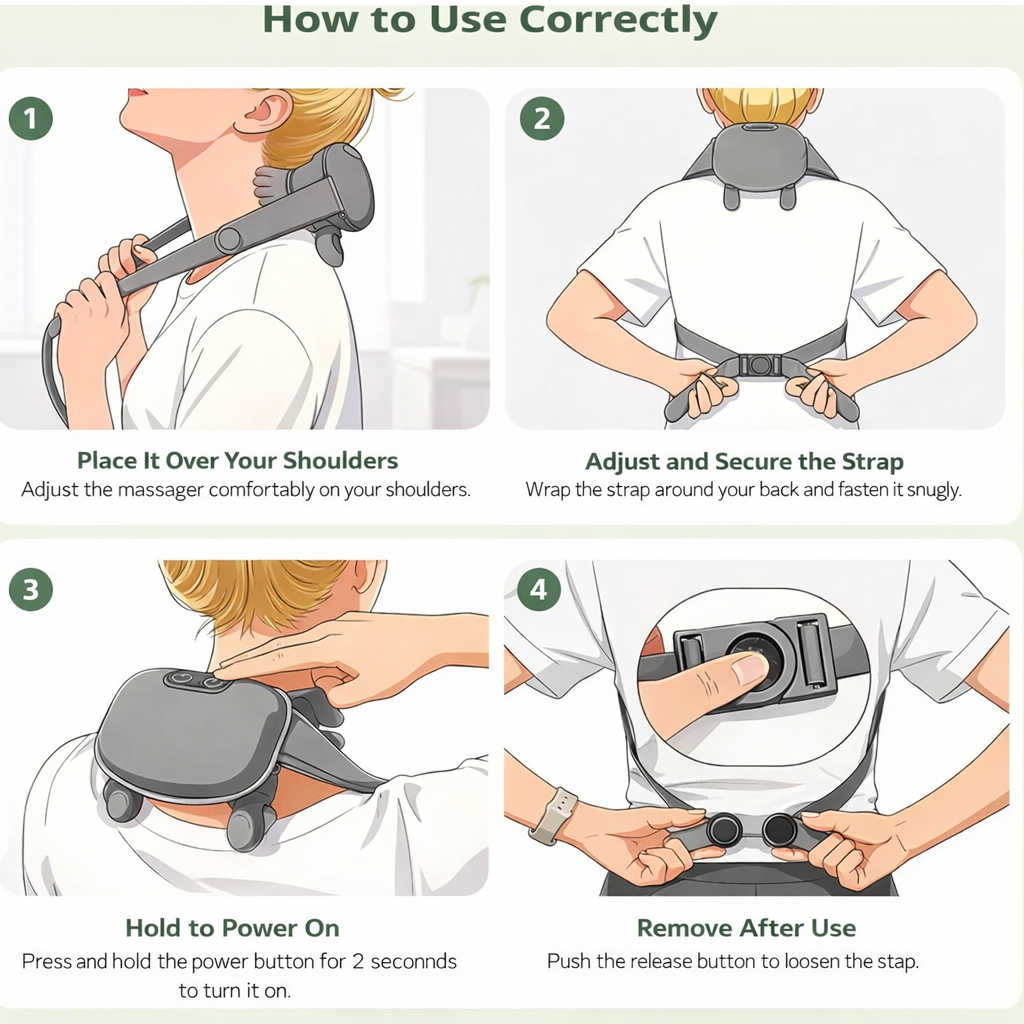 How to Use Correctly

1

Place It Over Your Shoulders
Adjust the massager comfortably on your shoulders.

2

Adjust and Secure the Strap
Wrap the strap around your back and fasten it snugly.

3

Hold to Power On
Press and hold the power button for 2 seconnds to turn it on.

4

Remove After Use
Push the release button to loosen the stap.